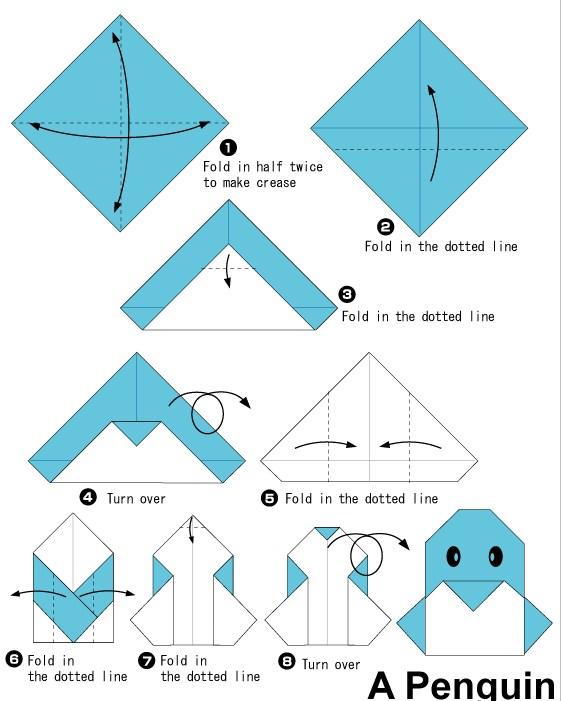 ❶ Fold in half twice to make crease

❷ Fold in the dotted line

❸ Fold in the dotted line

❹ Turn over

❺ Fold in the dotted line

❻ Fold in the dotted line

❼ Fold in the dotted line

❽ Turn over

A Penguin