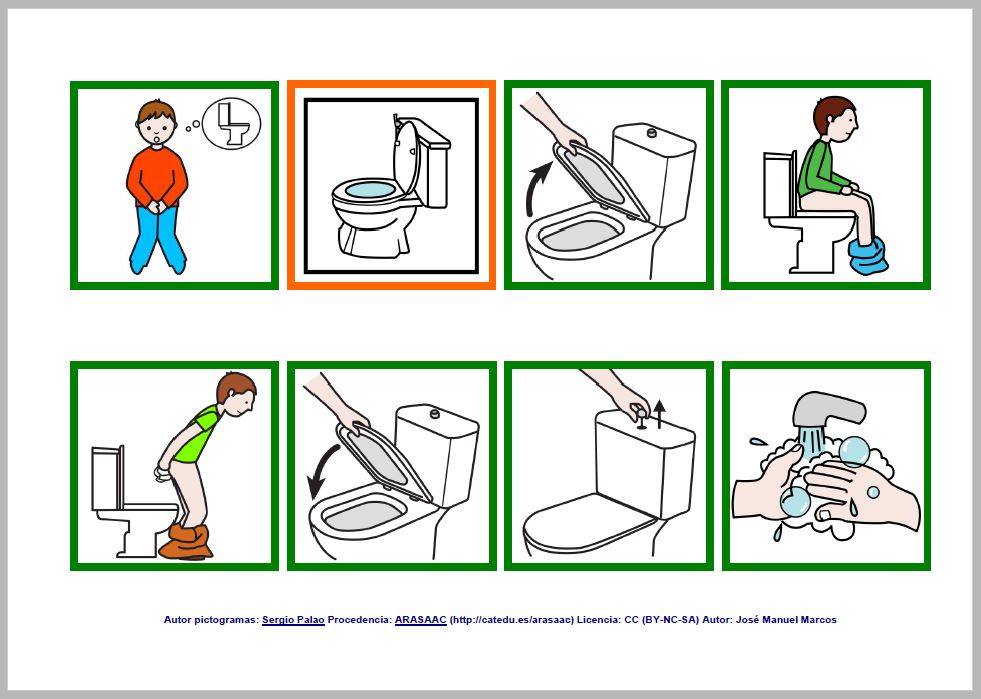 Autor pictogramas: Sergio Palao Procedencia: ARASAAC (http://catedu.es/arasaac) Licencia: CC (BY-NC-SA) Autor: José Manuel Marcos