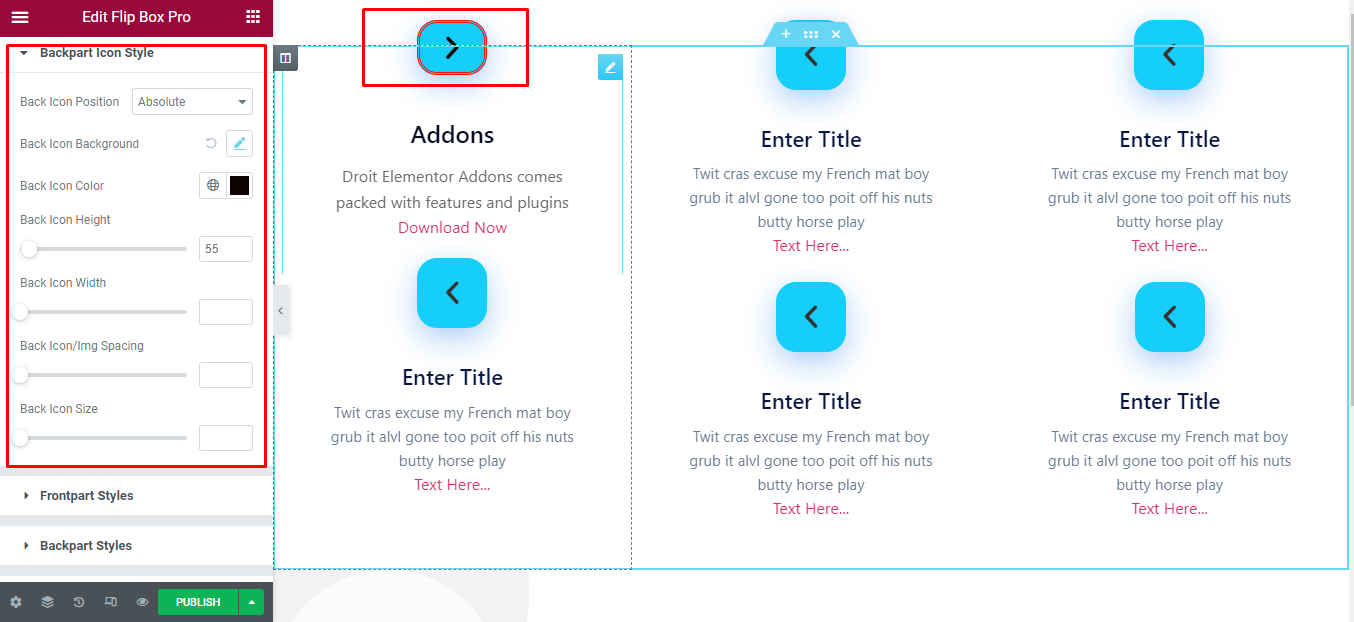 Edit Flip Box Pro

Backpart Icon Style

Back Icon Position Absolute

Back Icon Background

Back Icon Color

Back Icon Height

55

Back Icon Width

Back Icon/Img Spacing

Back Icon Size

Frontpart Styles

Backpart Styles

PUBLISH

Addons

Droit Elementor Addons comes packed with features and plugins

Download Now

Enter Title

Twit cras excuse my French mat boy grub it alvl gone too poit off his nuts butty horse play

Text Here...

Enter Title

Twit cras excuse my French mat boy grub it alvl gone too poit off his nuts butty horse play

Text Here...

Enter Title

Twit cras excuse my French mat boy grub it alvl gone too poit off his nuts butty horse play

Text Here...

Enter Title

Twit cras excuse my French mat boy grub it alvl gone too poit off his nuts butty horse play

Text Here...

Enter Title

Twit cras excuse my French mat boy grub it alvl gone too poit off his nuts butty horse play

Text Here...