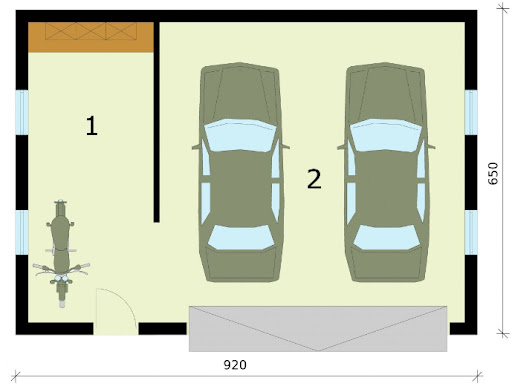 1

2

650

920