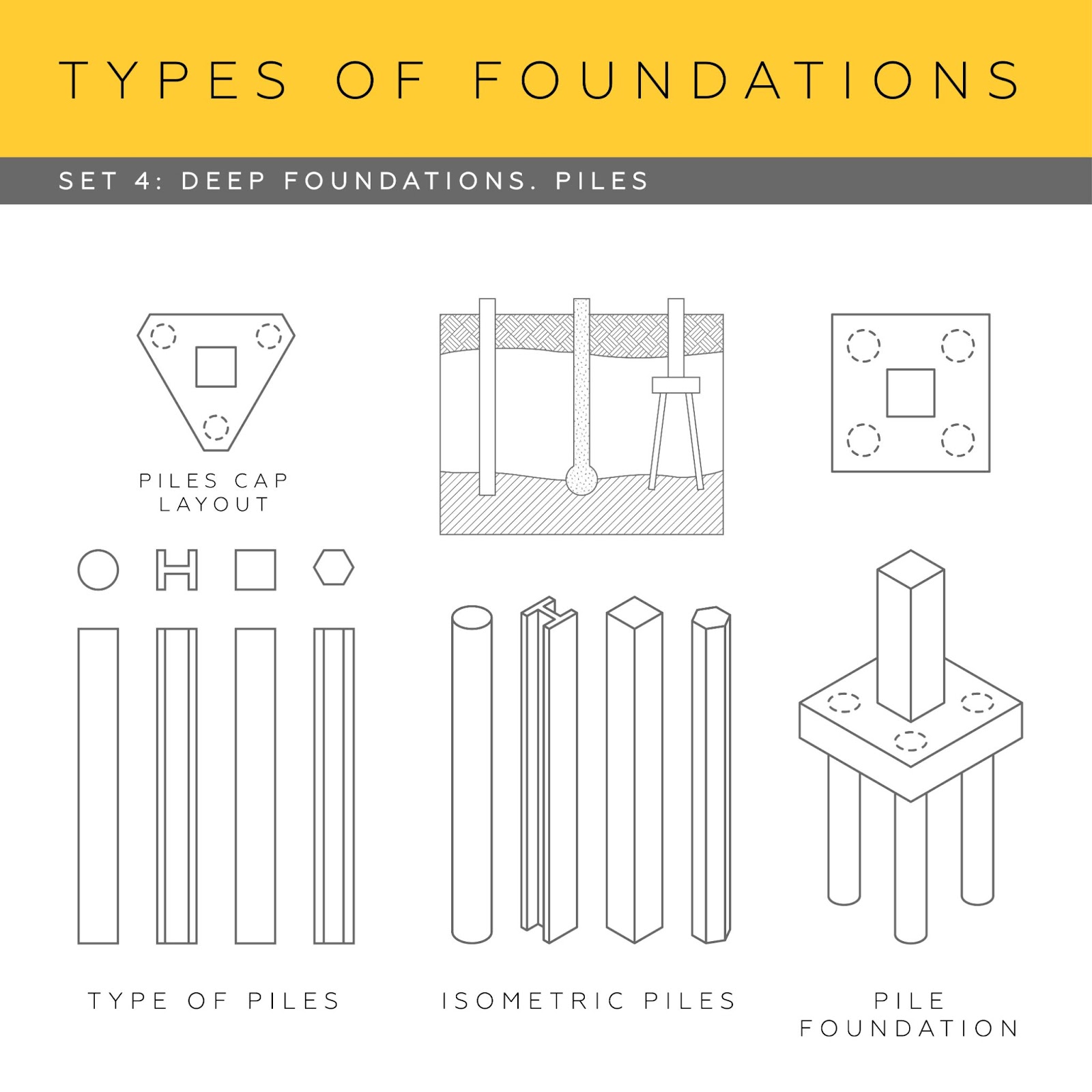 TYPES OF FOUNDATIONS

SET 4: DEEP FOUNDATIONS. PILES

PILES CAP LAYOUT

TYPE OF PILES

ISOMETRIC PILES

PILE FOUNDATION