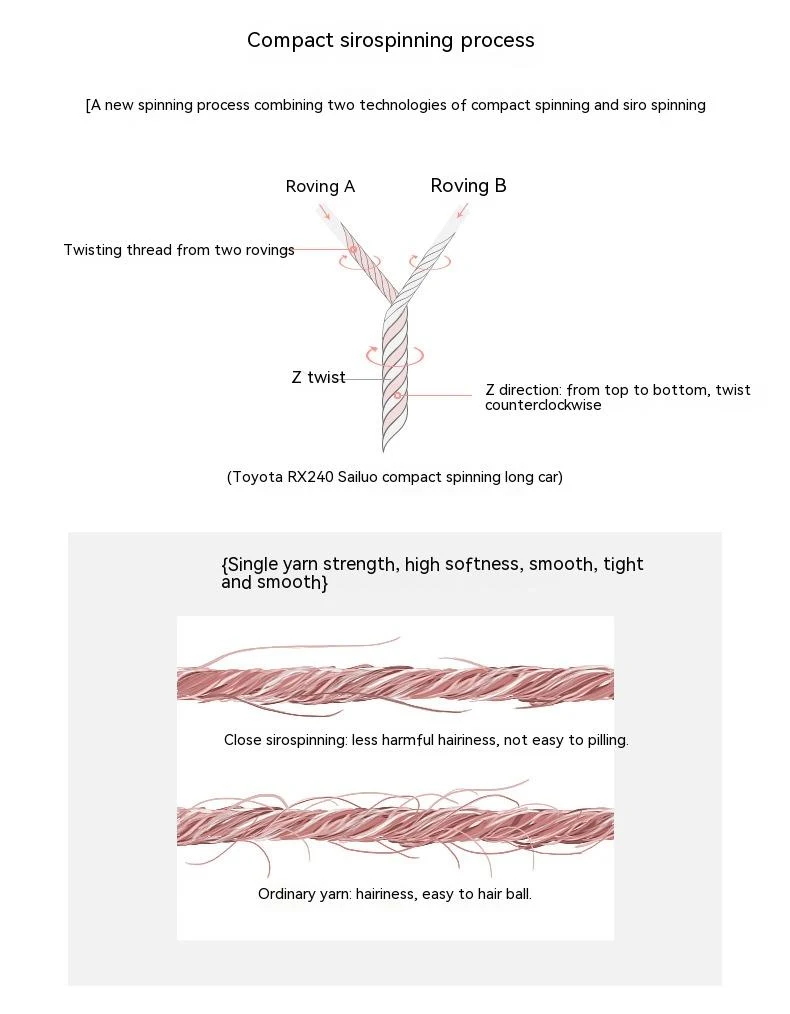 Compact sirospinning process

[A new spinning process combining two technologies of compact spinning and siro spinning

Roving A

Roving B

Twisting thread from two rovings

Z twist

Z direction: from top to bottom, twist counterclockwise

(Toyota RX240 Sailuo compact spinning long car)

{Single yarn strength, high softness, smooth, tight and smooth}

Close sirospinning: less harmful hairiness, not easy to pilling.

Ordinary yarn: hairiness, easy to hair ball.