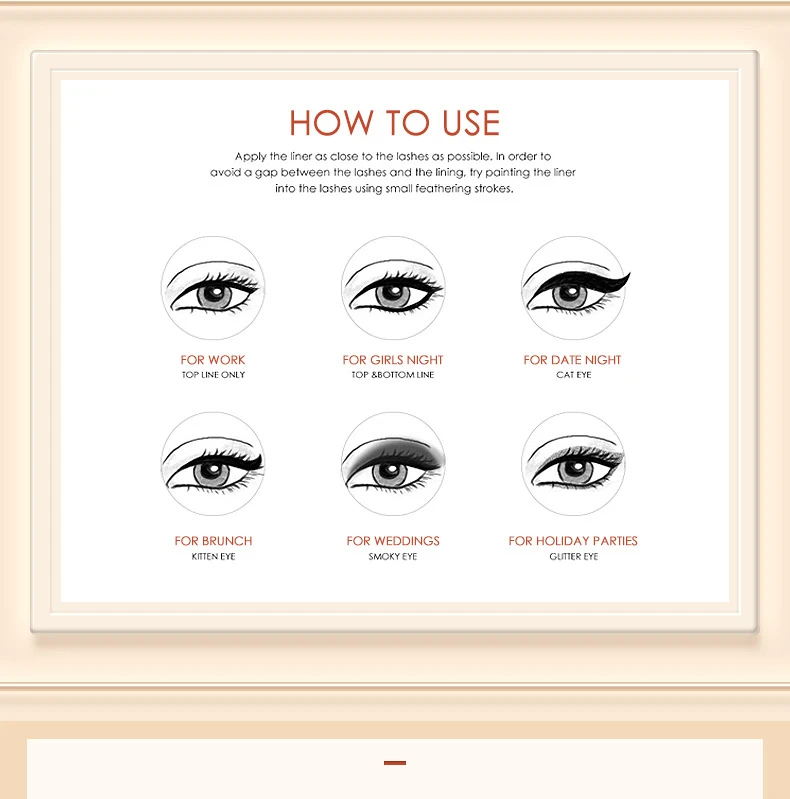 HOW TO USE

Apply the liner as close to the lashes as possible. In order to avoid a gap between the lashes and the lining, try painting the liner into the lashes using small feathering strokes.

FOR WORK
TOP LINE ONLY

FOR GIRLS NIGHT
TOP &BOTTOM LINE

FOR DATE NIGHT
CAT EYE

FOR BRUNCH
KITTEN EYE

FOR WEDDINGS
SMOKY EYE

FOR HOLIDAY PARTIES
GLITTER EYE