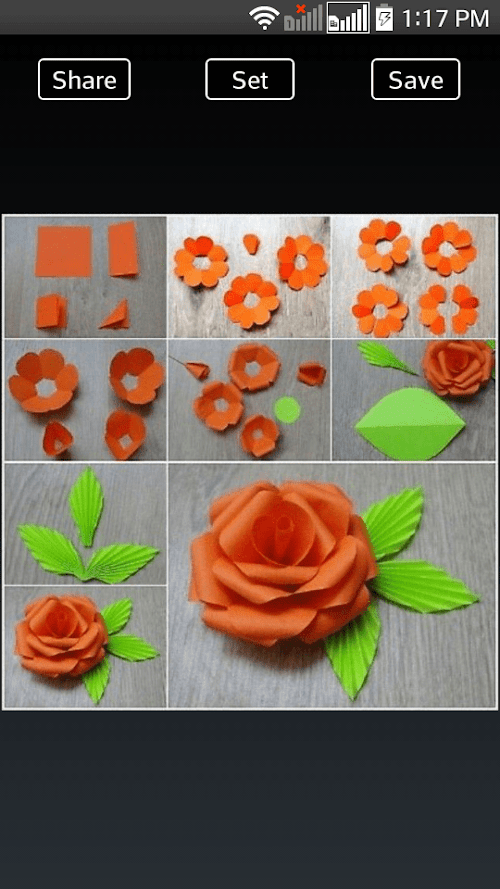 1:17 PM

Share Set Save