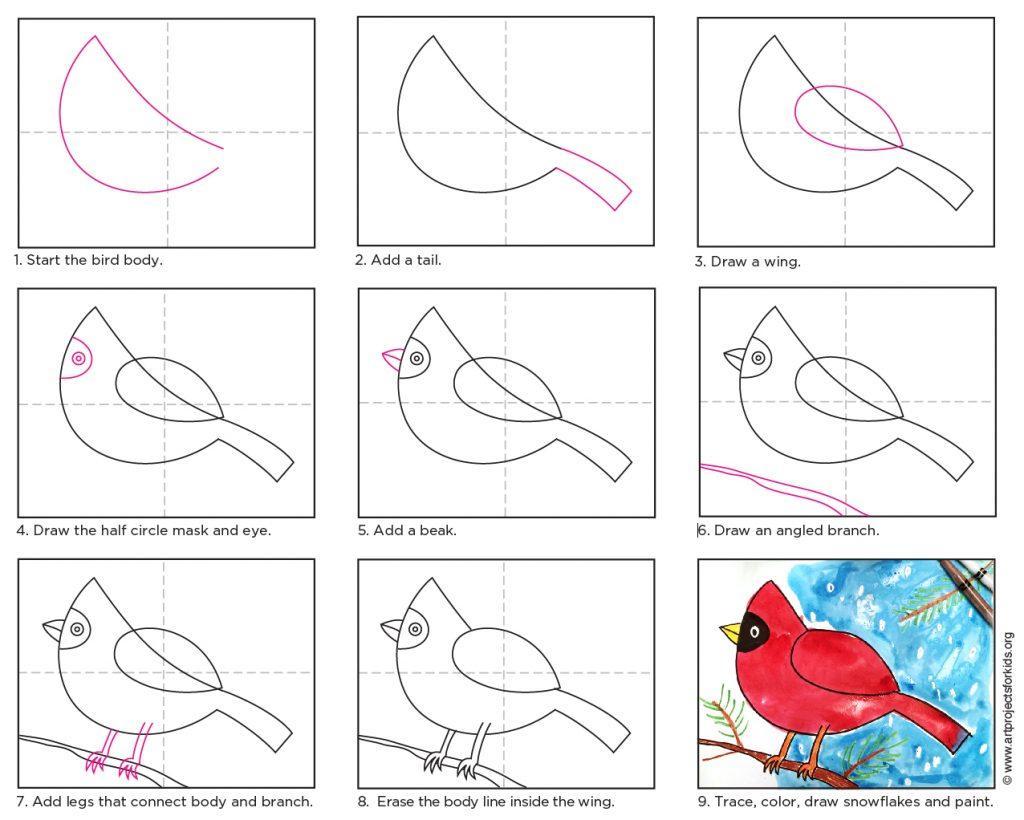 1. Start the bird body.

2. Add a tail.

3. Draw a wing.

4. Draw the half circle mask and eye.

5. Add a beak.

6. Draw an angled branch.

7. Add legs that connect body and branch.

8. Erase the body line inside the wing.

9. Trace, color, draw snowflakes and paint.

© www.artprojectsforkids.org