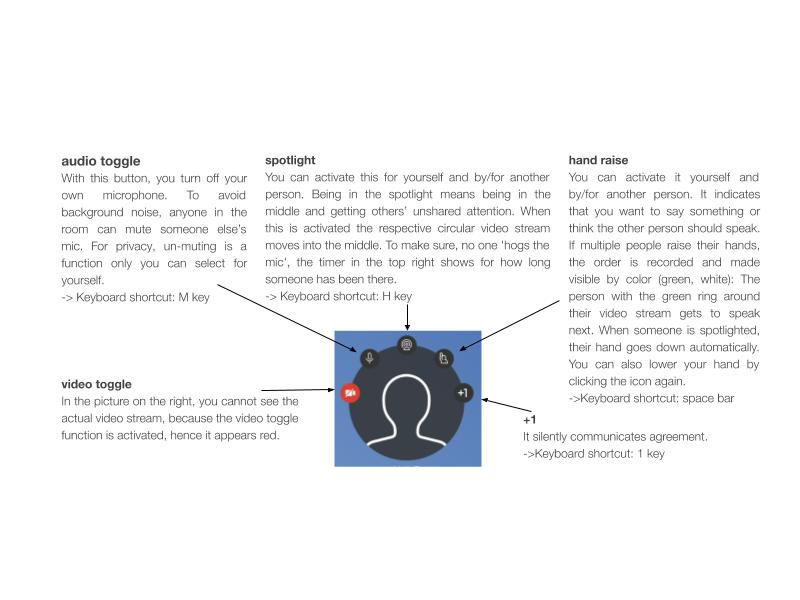 audio toggle
With this button, you turn off your own microphone. To avoid background noise, anyone in the room can mute someone else's mic. For privacy, un-muting is a function only you can select for yourself.
-> Keyboard shortcut: M key

spotlight
You can activate this for yourself and by/for another person. Being in the spotlight means being in the middle and getting others' unshared attention. When this is activated the respective circular video stream moves into the middle. To make sure, no one 'hogs the mic', the timer in the top right shows for how long someone has been there.
-> Keyboard shortcut: H key

hand raise
You can activate it yourself and by/for another person. It indicates that you want to say something or think the other person should speak. If multiple people raise their hands, the order is recorded and made visible by color (green, white): The person with the green ring around their video stream gets to speak next. When someone is spotlighted, their hand goes down automatically. You can also lower your hand by clicking the icon again.
->Keyboard shortcut: space bar

video toggle
In the picture on the right, you cannot see the actual video stream, because the video toggle function is activated, hence it appears red.

+1

+1
It silently communicates agreement.
->Keyboard shortcut: 1 key