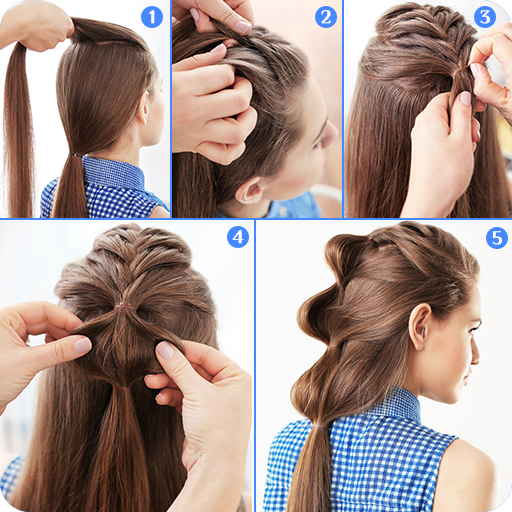 1
2
3
4
5