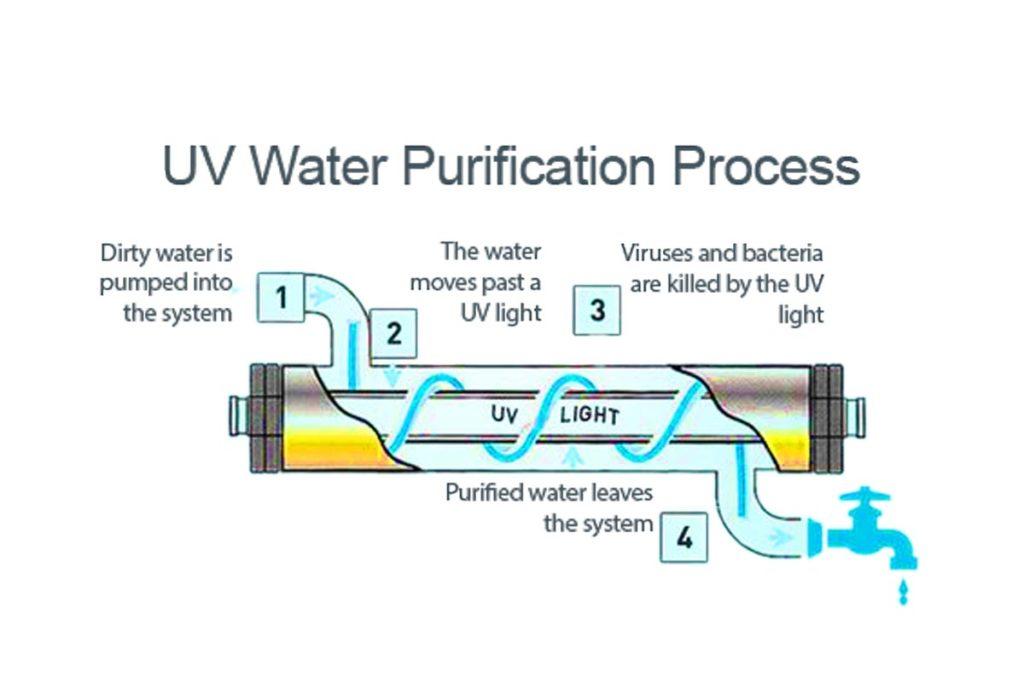 UV Water Purification Process

Dirty water is pumped into the system

1

2

The water moves past a UV light

3

Viruses and bacteria are killed by the UV light

UV LIGHT

Purified water leaves the system

4