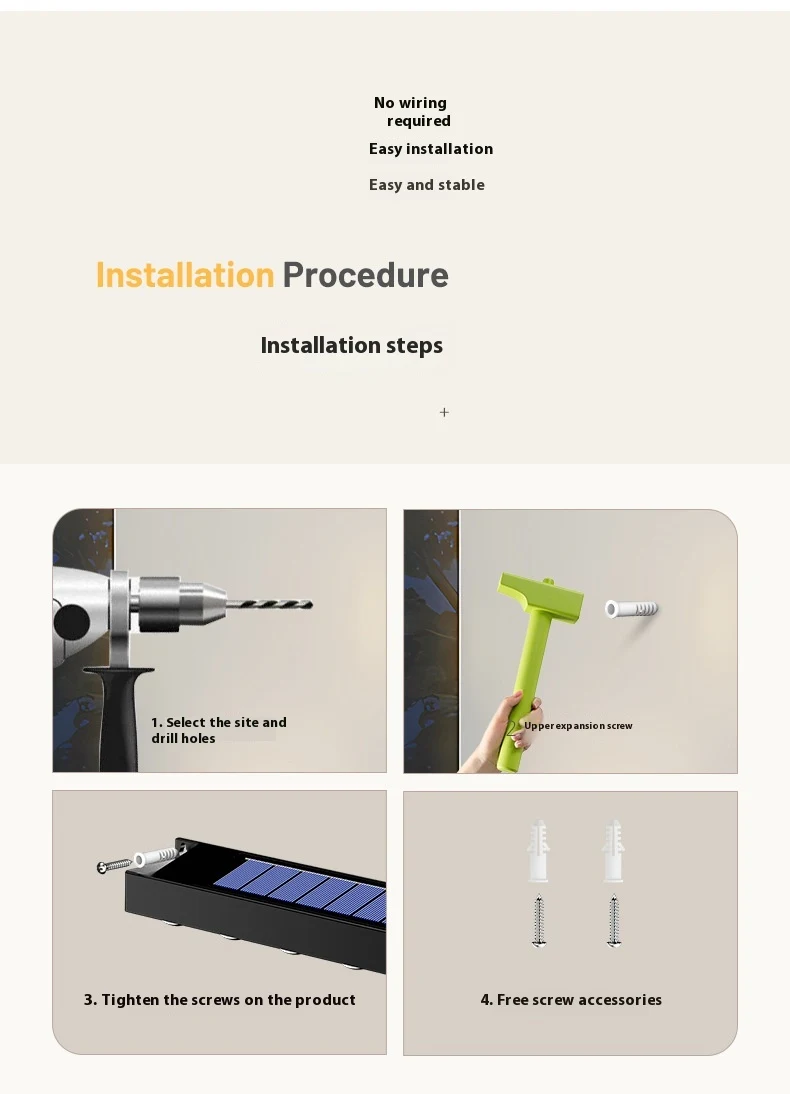 No wiring required

Easy installation

Easy and stable

Installation Procedure

Installation steps

+

1. Select the site and drill holes

Upper expansion screw

3. Tighten the screws on the product

4. Free screw accessories