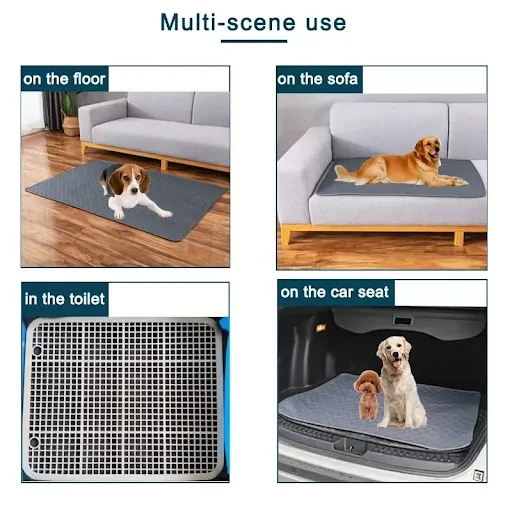 Multi-scene use

on the floor

on the sofa

in the toilet

on the car seat