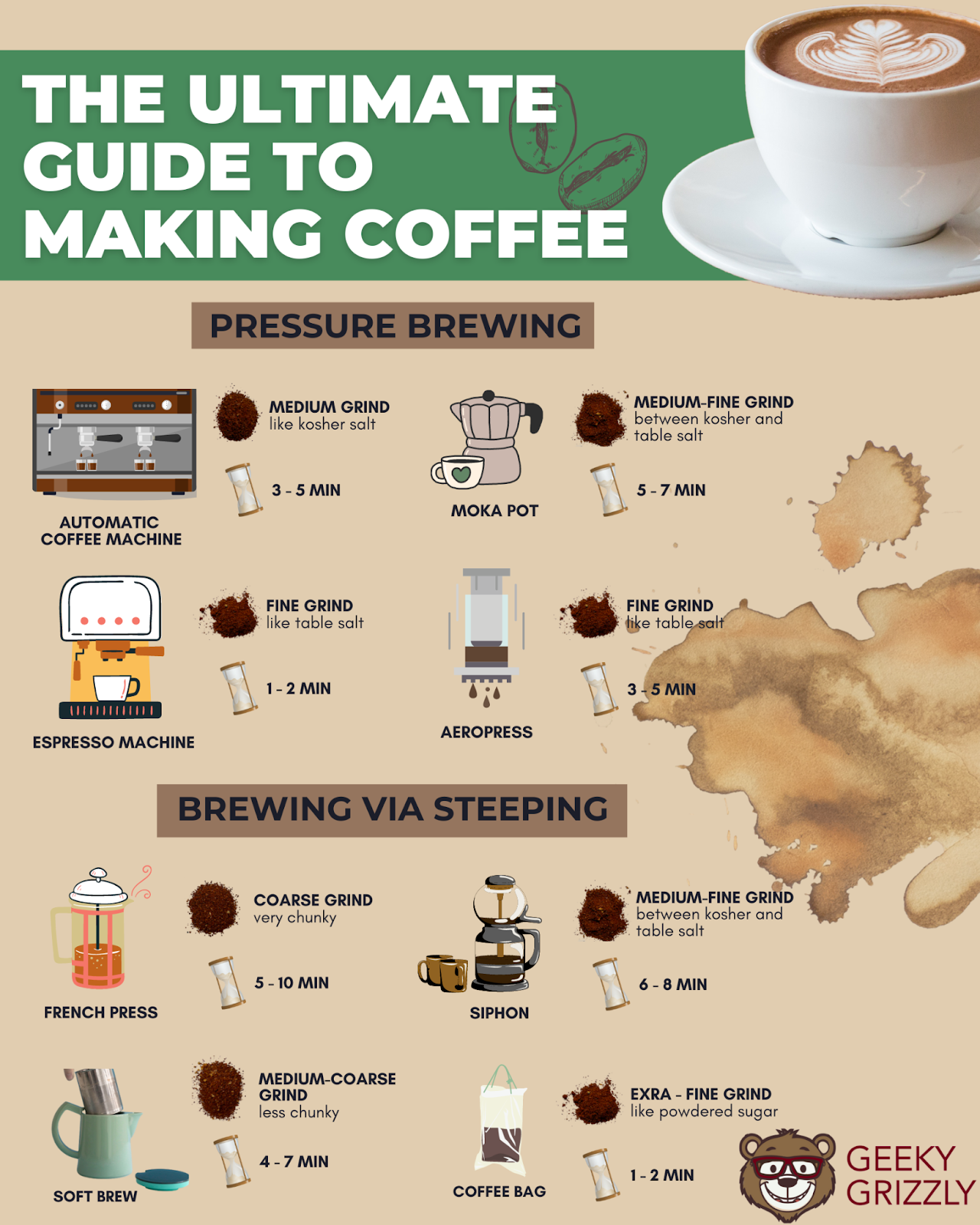 THE ULTIMATE GUIDE TO MAKING COFFEE

PRESSURE BREWING

AUTOMATIC COFFEE MACHINE

MEDIUM GRIND
like kosher salt

3 - 5 MIN

MOKA POT

MEDIUM-FINE GRIND
between kosher and table salt

5 - 7 MIN

ESPRESSO MACHINE

FINE GRIND
like table salt

1 - 2 MIN

AEROPRESS

FINE GRIND
like table salt

3 - 5 MIN

BREWING VIA STEEPING

FRENCH PRESS

COARSE GRIND
very chunky

5 - 10 MIN

SIPHON

MEDIUM-FINE GRIND
between kosher and table salt

6 - 8 MIN

SOFT BREW

MEDIUM-COARSE GRIND
less chunky

4 - 7 MIN

COFFEE BAG

EXRA - FINE GRIND
like powdered sugar

1 - 2 MIN

GEEKY GRIZZLY