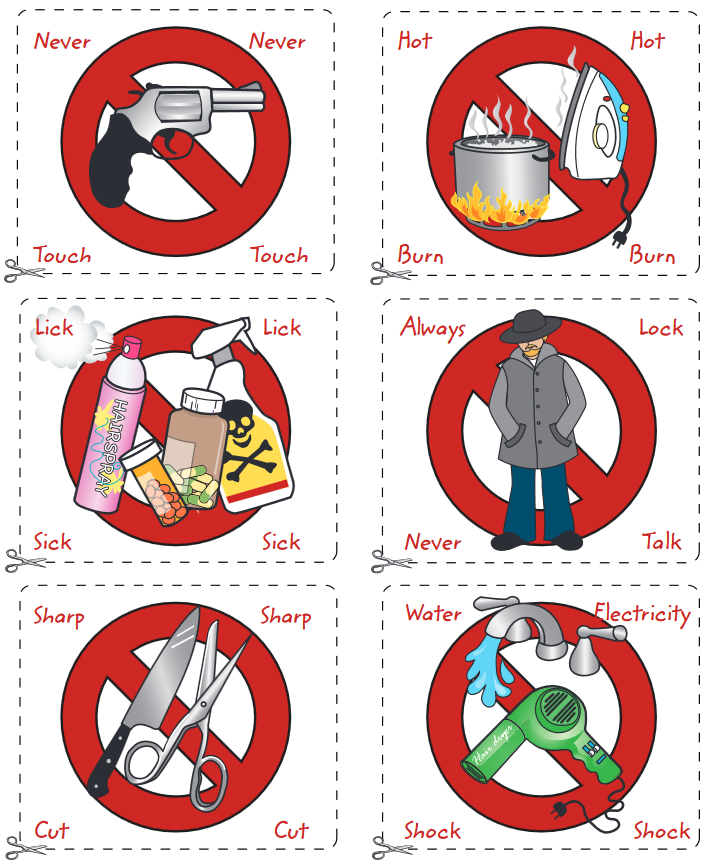 Never Never

Touch Touch

Hot Hot

Burn Burn

Lick Lick

HAIRSPRAY

Sick Sick

Always Lock

Never Talk

Sharp Sharp

Cut Cut

Water Electricity

Hair dryer

Shock Shock