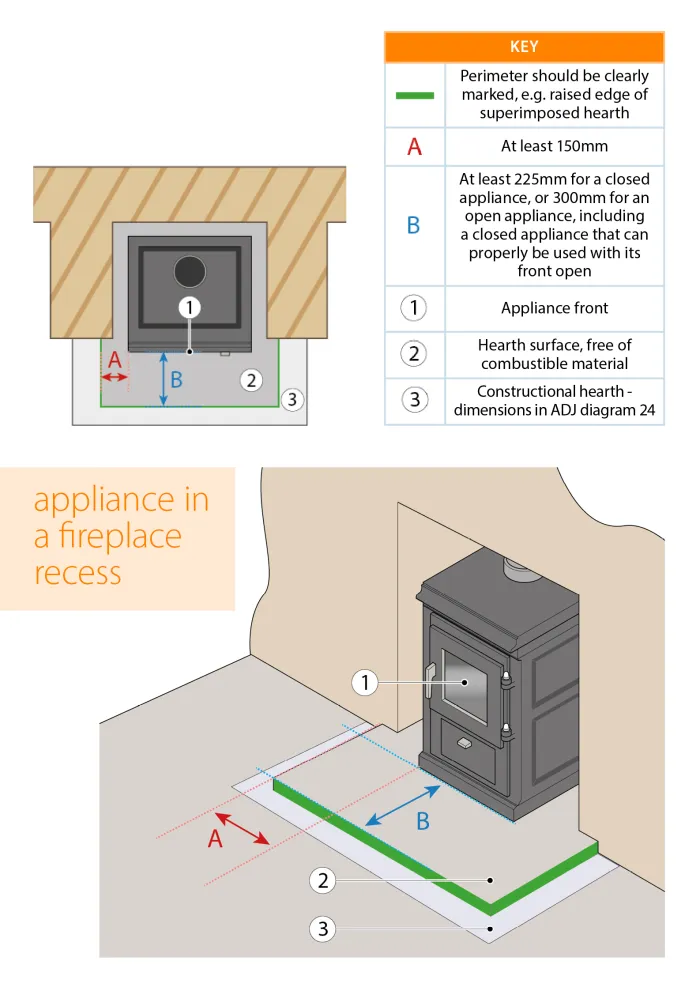 1

A

B

2

3

| KEY | |
|---|---|
| | Perimeter should be clearly marked, e.g. raised edge of superimposed hearth |
| A | At least 150mm |
| B | At least 225mm for a closed appliance, or 300mm for an open appliance, including a closed appliance that can properly be used with its front open |
| 1 | Appliance front |
| 2 | Hearth surface, free of combustible material |
| 3 | Constructional hearth - dimensions in ADJ diagram 24 |

appliance in a fireplace recess

1

A

B

2

3