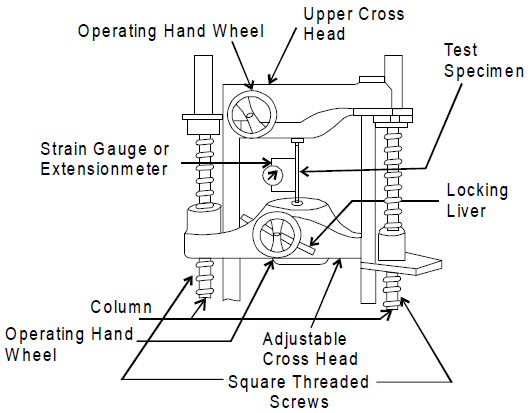 Operating Hand Wheel

Upper Cross Head

Test Specimen

Strain Gauge or Extensionmeter

Locking Liver

Column

Operating Hand Wheel

Adjustable Cross Head

Square Threaded Screws