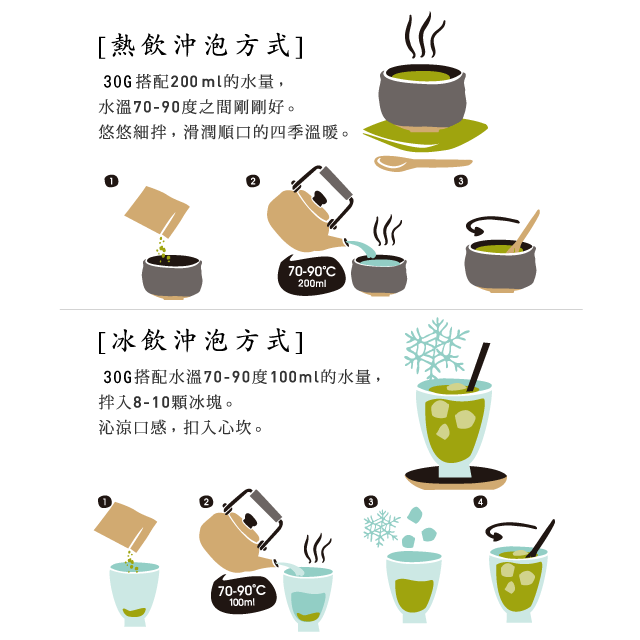 [熱飲沖泡方式]

30G搭配200ml的水量，
水溫70-90度之間剛剛好。
悠悠細拌，滑潤順口的四季溫暖。

1

2

70-90°C
200ml

3

[冰飲沖泡方式]

30G搭配水溫70-90度100ml的水量，
拌入8-10顆冰塊。
沁涼口感，扣入心坎。

1

2

70-90°C
100ml

3

4