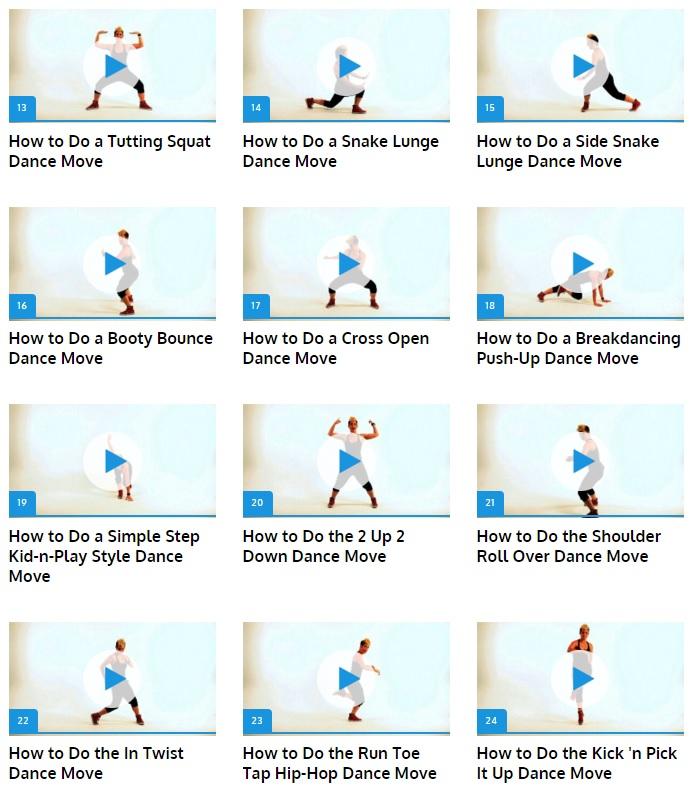 13
How to Do a Tutting Squat Dance Move

14
How to Do a Snake Lunge Dance Move

15
How to Do a Side Snake Lunge Dance Move

16
How to Do a Booty Bounce Dance Move

17
How to Do a Cross Open Dance Move

18
How to Do a Breakdancing Push-Up Dance Move

19
How to Do a Simple Step Kid-n-Play Style Dance Move

20
How to Do the 2 Up 2 Down Dance Move

21
How to Do the Shoulder Roll Over Dance Move

22
How to Do the In Twist Dance Move

23
How to Do the Run Toe Tap Hip-Hop Dance Move

24
How to Do the Kick 'n Pick It Up Dance Move