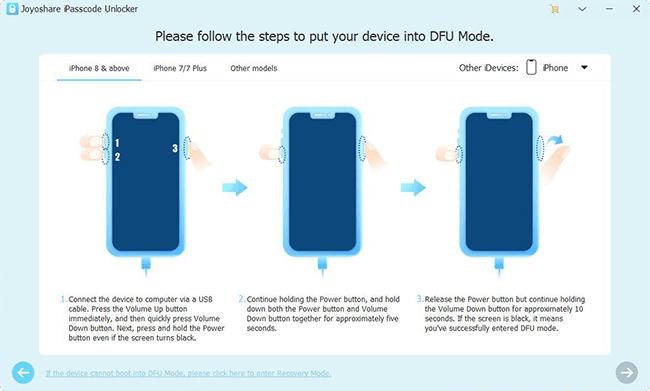 Joyoshare iPasscode Unlocker

Please follow the steps to put your device into DFU Mode.

iPhone 8 & above
iPhone 7/7 Plus
Other models

Other iDevices: iPhone

1
2
3

1. Connect the device to computer via a USB cable. Press the Volume Up button immediately, and then quickly press Volume Down button. Next, press and hold the Power button even if the screen turns black.

2. Continue holding the Power button, and hold down both the Power button and Volume Down button together for approximately five seconds.

3. Release the Power button but continue holding the Volume Down button for approximately 10 seconds. If the screen is black, it means you've successfully entered DFU mode.

If the device cannot boot into DFU Mode, please click here to enter Recovery Mode.