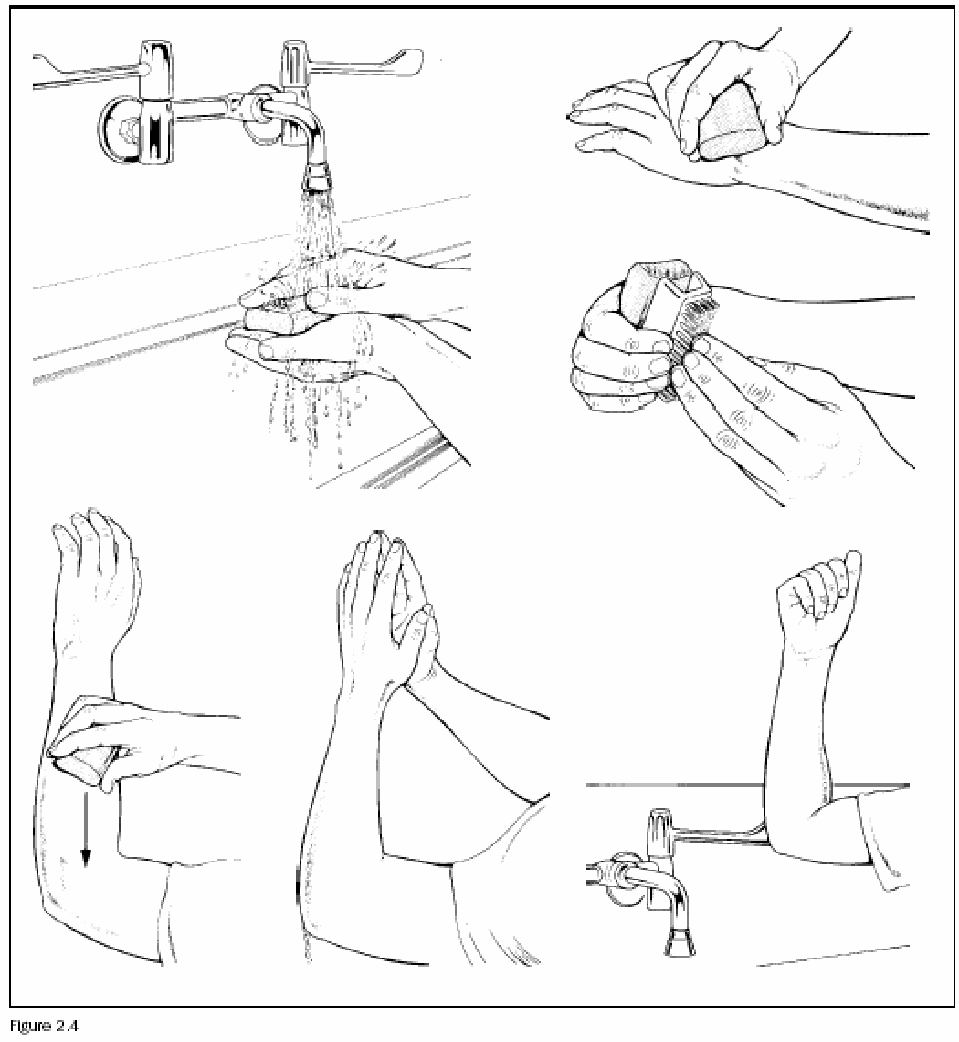 Figure 2.4