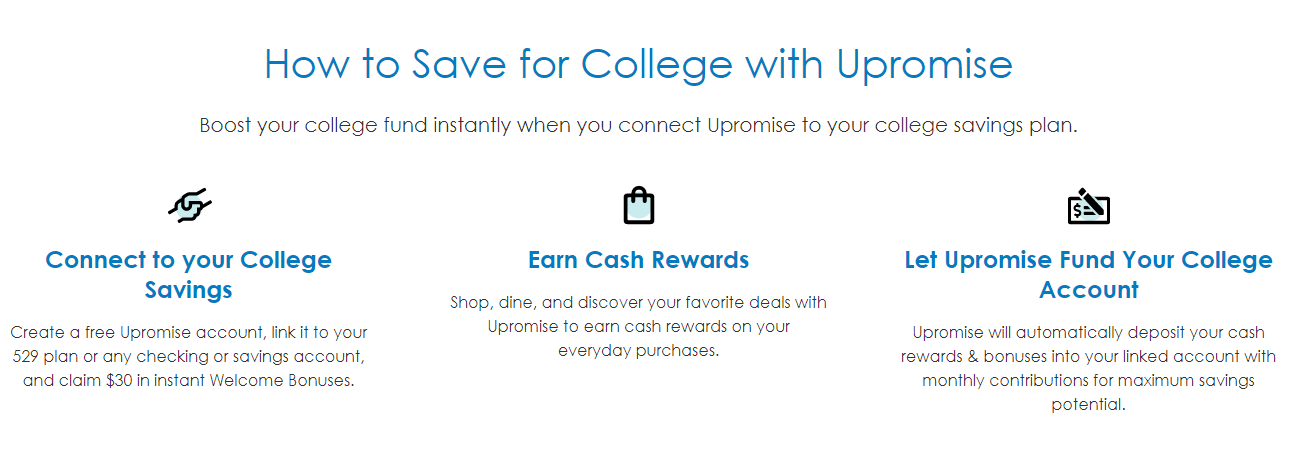 How to Save for College with Upromise

Boost your college fund instantly when you connect Upromise to your college savings plan.

Connect to your College Savings

Create a free Upromise account, link it to your 529 plan or any checking or savings account, and claim $30 in instant Welcome Bonuses.

Earn Cash Rewards

Shop, dine, and discover your favorite deals with Upromise to earn cash rewards on your everyday purchases.

Let Upromise Fund Your College Account

Upromise will automatically deposit your cash rewards & bonuses into your linked account with monthly contributions for maximum savings potential.