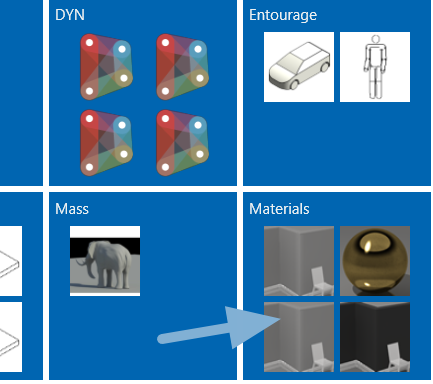 DYN

Entourage

Mass

Materials