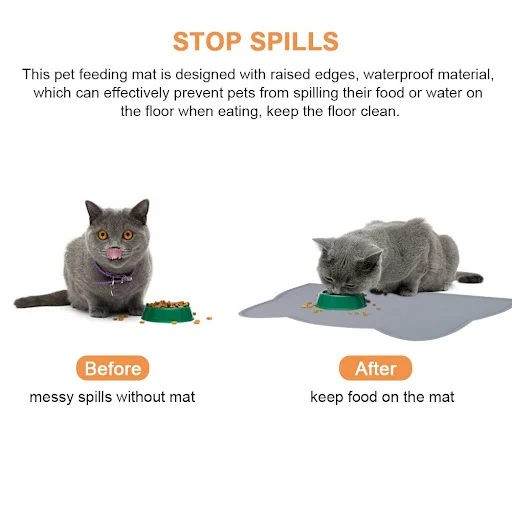 STOP SPILLS

This pet feeding mat is designed with raised edges, waterproof material, which can effectively prevent pets from spilling their food or water on the floor when eating, keep the floor clean.

Before

messy spills without mat

After

keep food on the mat