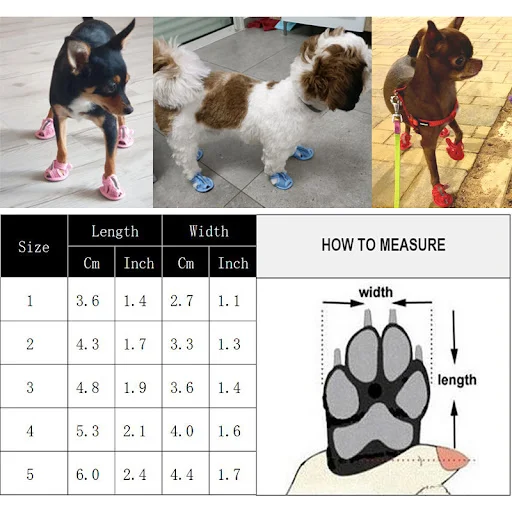 | Size | Length Cm | Length Inch | Width Cm | Width Inch |
|---|---|---|---|---|
| 1 | 3.6 | 1.4 | 2.7 | 1.1 |
| 2 | 4.3 | 1.7 | 3.3 | 1.3 |
| 3 | 4.8 | 1.9 | 3.6 | 1.4 |
| 4 | 5.3 | 2.1 | 4.0 | 1.6 |
| 5 | 6.0 | 2.4 | 4.4 | 1.7 |

HOW TO MEASURE

width

length