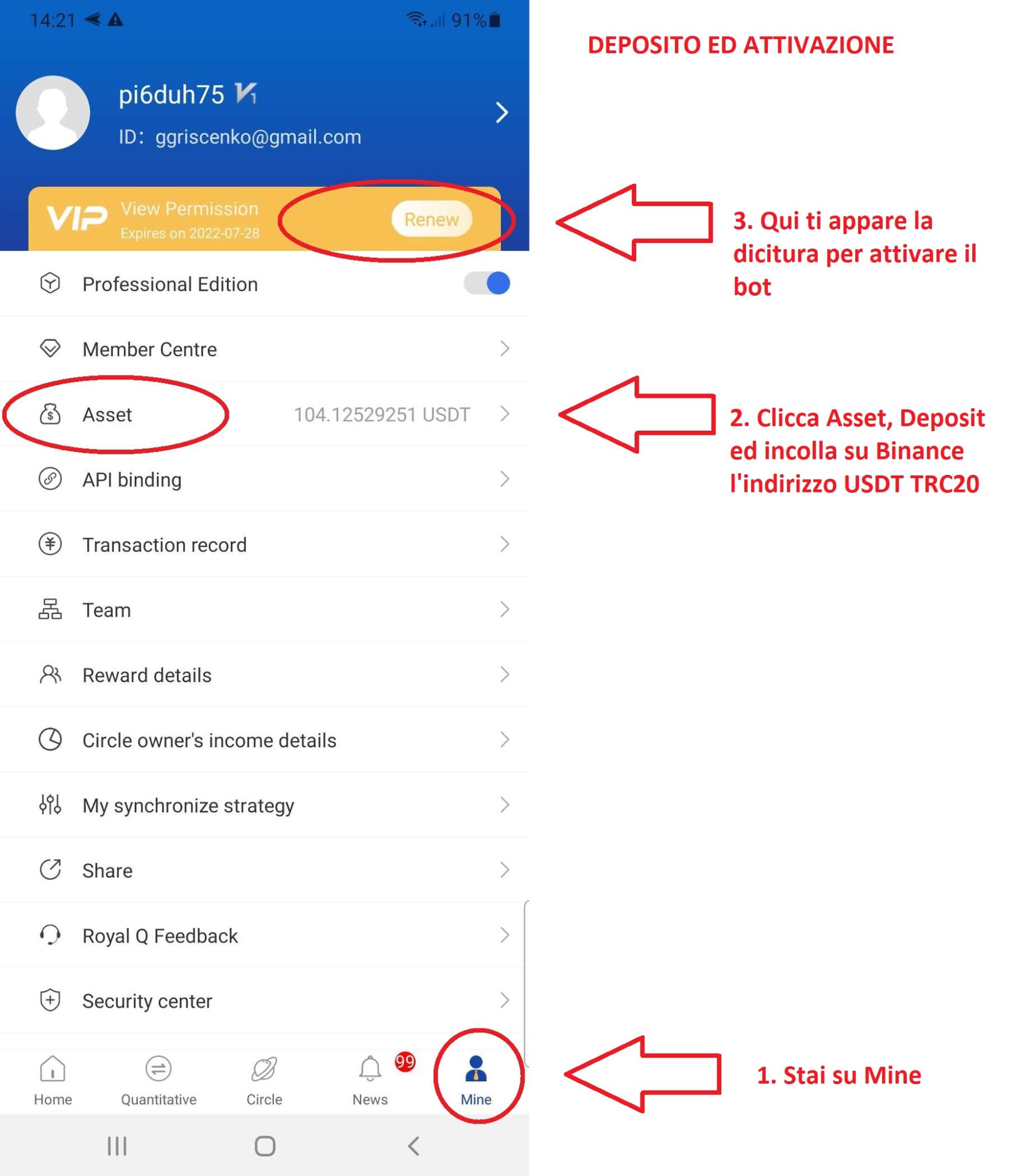 14:21 91%

pi6duh75 V1

ID: ggriscenko@gmail.com

VIP View Permission
Expires on 2022-07-28
Renew

Professional Edition

Member Centre

Asset 104.12529251 USDT

API binding

Transaction record

Team

Reward details

Circle owner's income details

My synchronize strategy

Share

Royal Q Feedback

Security center

Home Quantitative Circle News 99 Mine

DEPOSITO ED ATTIVAZIONE

3. Qui ti appare la dicitura per attivare il bot

2. Clicca Asset, Deposit ed incolla su Binance l'indirizzo USDT TRC20

1. Stai su Mine