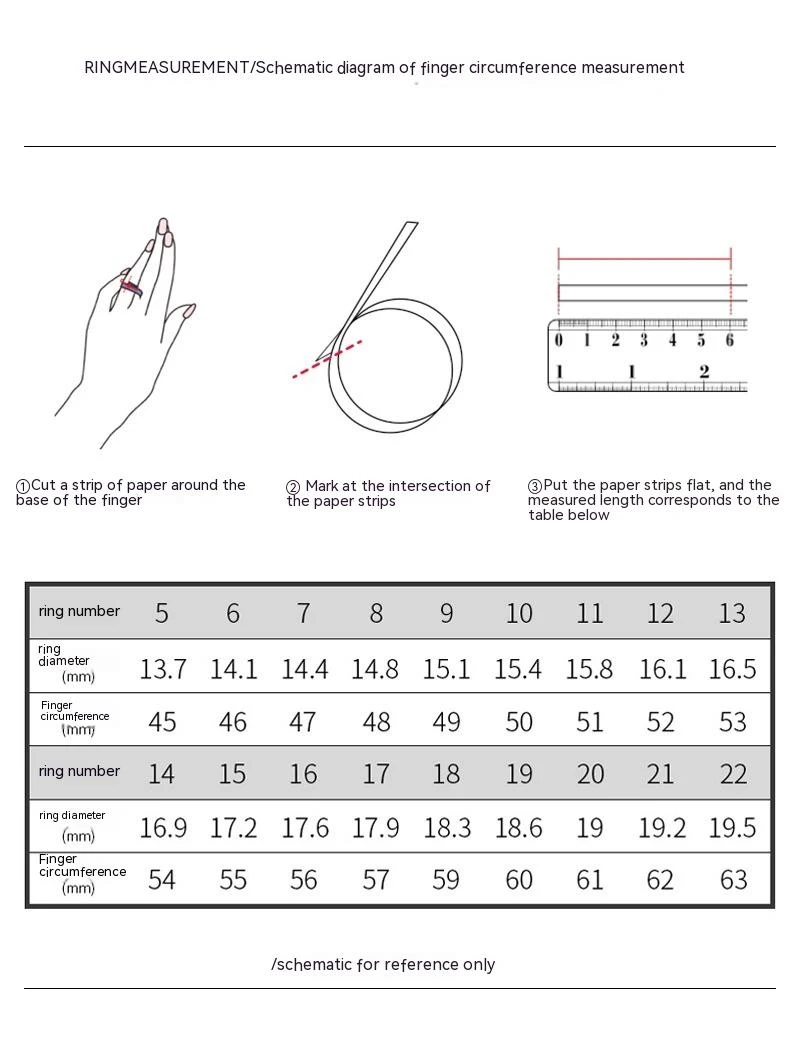 RINGMEASUREMENT/Schematic diagram of finger circumference measurement

0 1 2 3 4 5 6
1 1 2

①Cut a strip of paper around the base of the finger

② Mark at the intersection of the paper strips

③Put the paper strips flat, and the measured length corresponds to the table below

| ring number | 5 | 6 | 7 | 8 | 9 | 10 | 11 | 12 | 13 |
|---|---|---|---|---|---|---|---|---|---|
| ring diameter (mm) | 13.7 | 14.1 | 14.4 | 14.8 | 15.1 | 15.4 | 15.8 | 16.1 | 16.5 |
| Finger circumference (mm) | 45 | 46 | 47 | 48 | 49 | 50 | 51 | 52 | 53 |
| ring number | 14 | 15 | 16 | 17 | 18 | 19 | 20 | 21 | 22 |
| ring diameter (mm) | 16.9 | 17.2 | 17.6 | 17.9 | 18.3 | 18.6 | 19 | 19.2 | 19.5 |
| Finger circumference (mm) | 54 | 55 | 56 | 57 | 59 | 60 | 61 | 62 | 63 |

/schematic for reference only