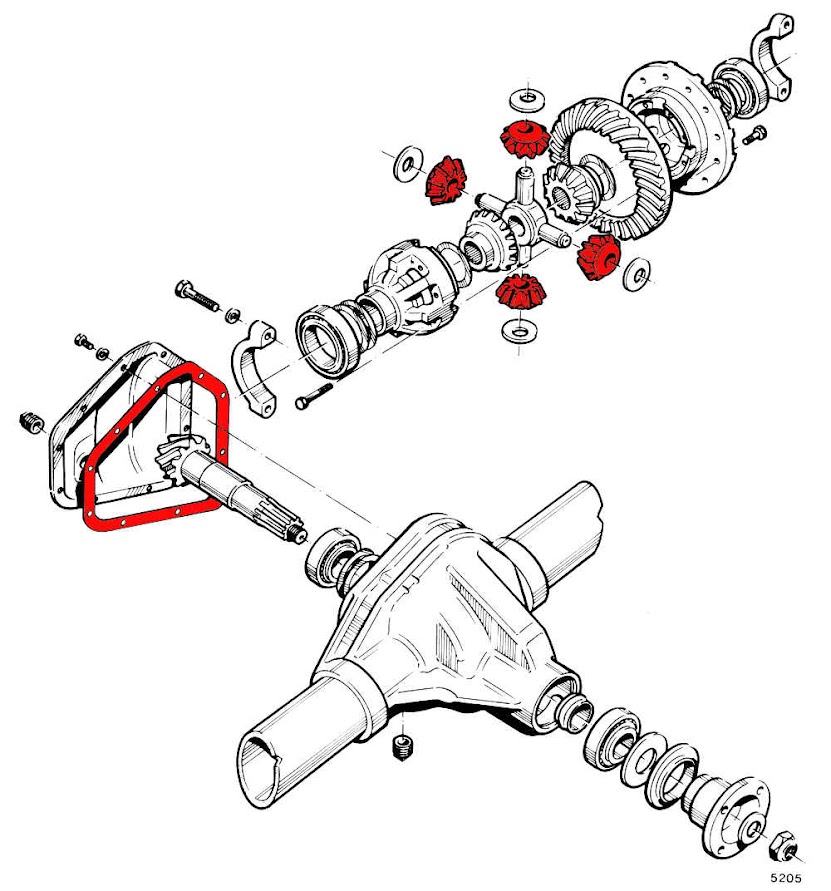 5205