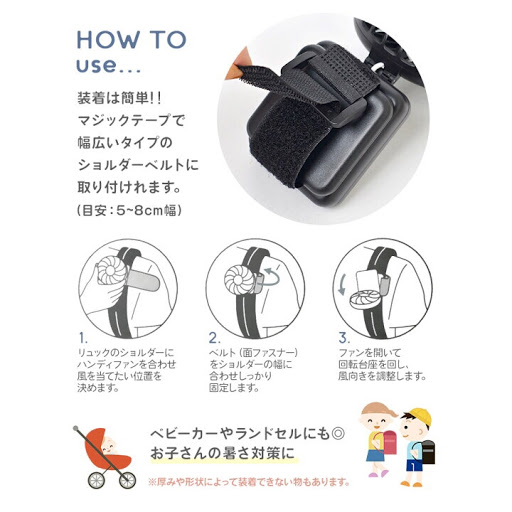 HOW TO use...

装着は簡単!!
マジックテープで
幅広いタイプの
ショルダーベルトに
取り付けれます。
(目安:5~8cm幅)

1.
リュックのショルダーに
ハンディファンを合わせ
風を当てたい位置を
決めます。

2.
ベルト(面ファスナー)
をショルダーの幅に
合わせしっかり
固定します。

3.
ファンを開いて
回転台座を回し、
風向きを調整します。

ベビーカーやランドセルにも◎
お子さんの暑さ対策に

※厚みや形状によって装着できない物もあります。