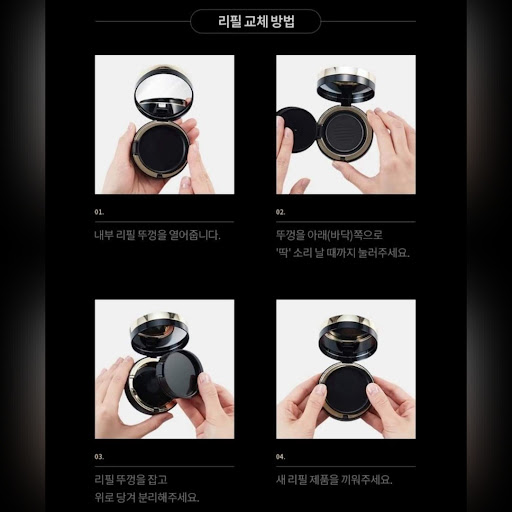 리필 교체 방법

01.

내부 리필 뚜껑을 열어줍니다.

02.

뚜껑을 아래(바닥)쪽으로 '딱' 소리 날 때까지 눌러주세요.

03.

리필 뚜껑을 잡고 위로 당겨 분리해주세요.

04.

새 리필 제품을 끼워주세요.