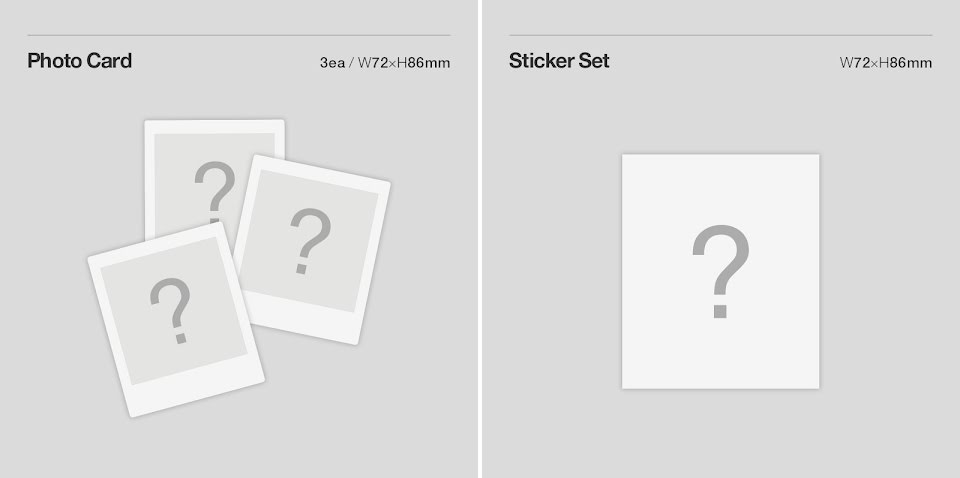 Photo Card

3ea / W72×H86mm

?

?

?

Sticker Set

W72×H86mm

?