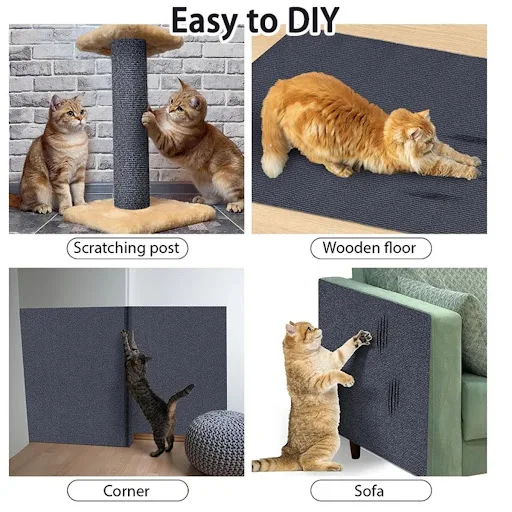 Easy to DIY

Scratching post

Wooden floor

Corner

Sofa