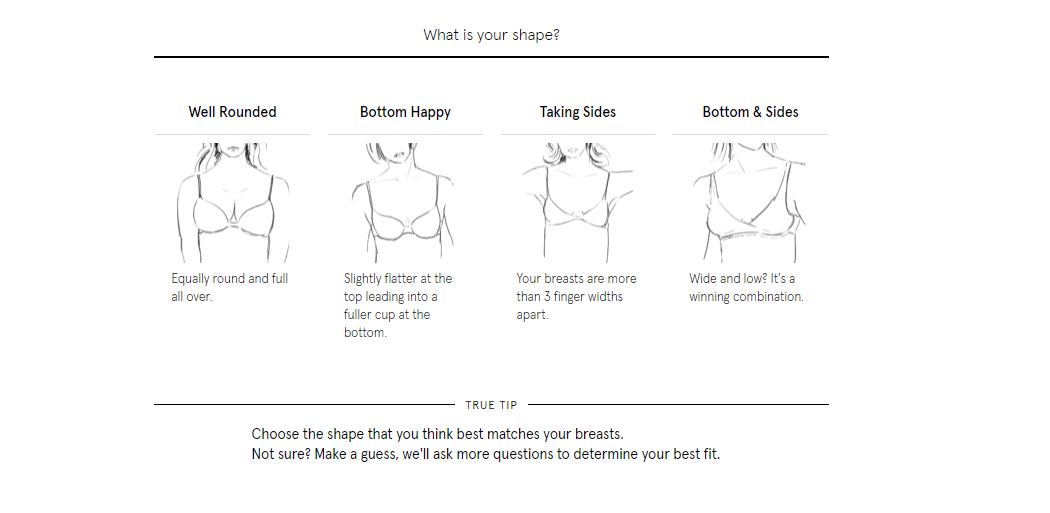 What is your shape?

Well Rounded

Equally round and full all over.

Bottom Happy

Slightly flatter at the top leading into a fuller cup at the bottom.

Taking Sides

Your breasts are more than 3 finger widths apart.

Bottom & Sides

Wide and low? It's a winning combination.

TRUE TIP

Choose the shape that you think best matches your breasts.
Not sure? Make a guess, we'll ask more questions to determine your best fit.