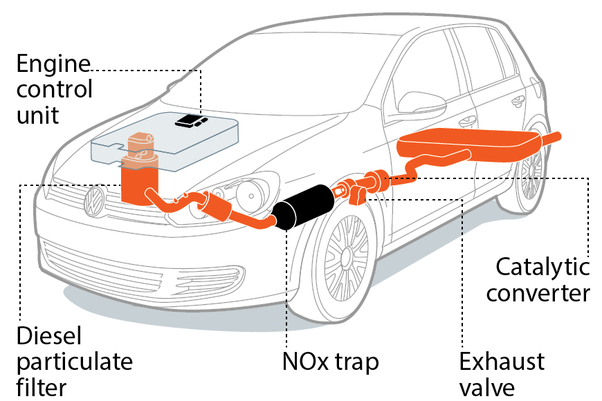 Engine control unit

Catalytic converter

Diesel particulate filter

NOx trap

Exhaust valve