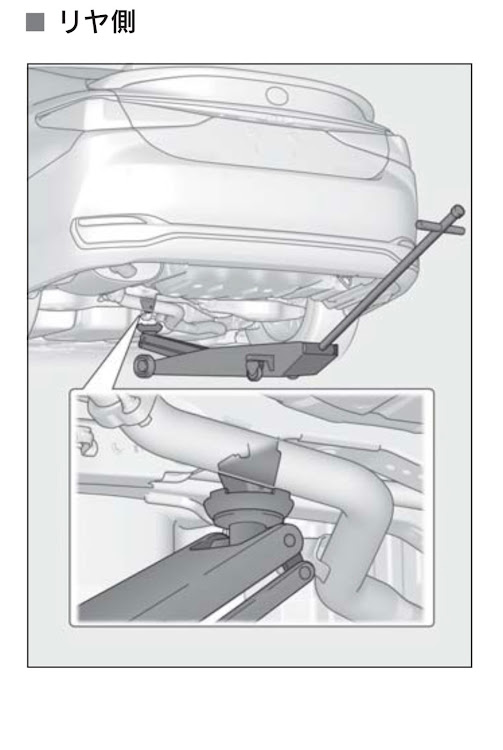 ■ リヤ側