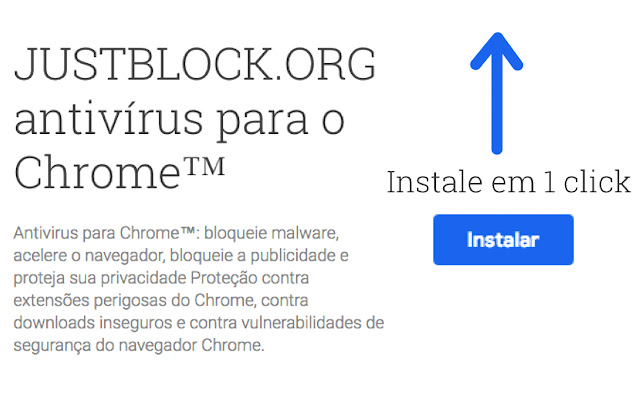 JUSTBLOCK.ORG antivírus para o Chrome™

Antivirus para Chrome™: bloqueie malware, acelere o navegador, bloqueie a publicidade e proteja sua privacidade Proteção contra extensões perigosas do Chrome, contra downloads inseguros e contra vulnerabilidades de segurança do navegador Chrome.

Instale em 1 click

Instalar