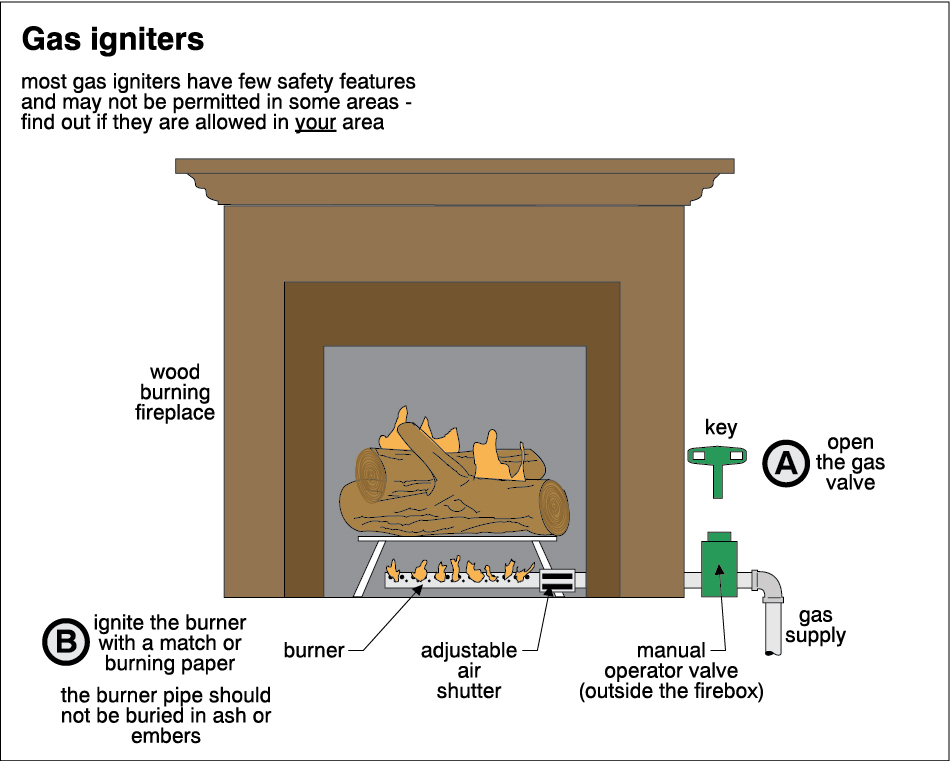 Gas igniters

most gas igniters have few safety features and may not be permitted in some areas - find out if they are allowed in your area

wood burning fireplace

key

A open the gas valve

B ignite the burner with a match or burning paper

the burner pipe should not be buried in ash or embers

burner

adjustable air shutter

manual operator valve (outside the firebox)

gas supply