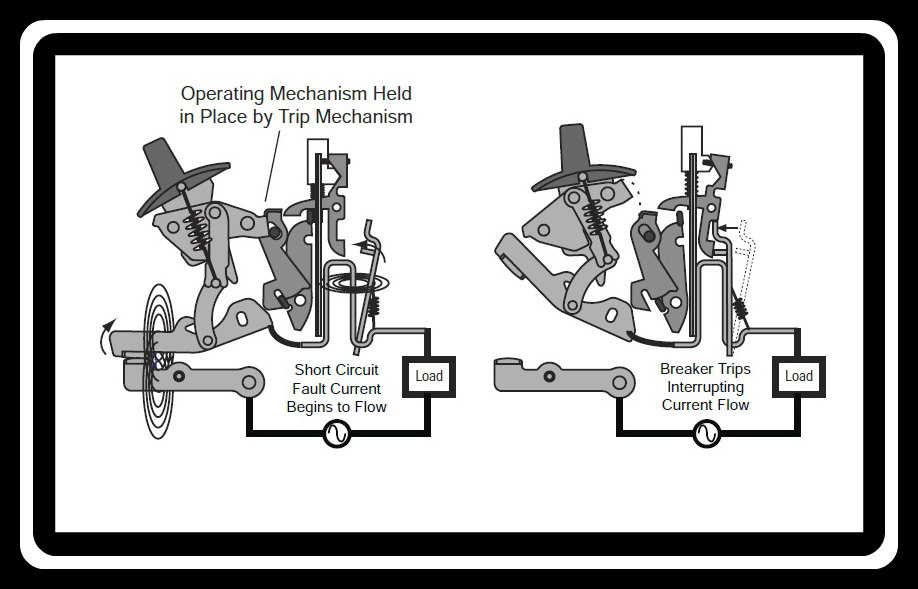 Operating Mechanism Held in Place by Trip Mechanism

Short Circuit Fault Current Begins to Flow

Load

Breaker Trips Interrupting Current Flow

Load