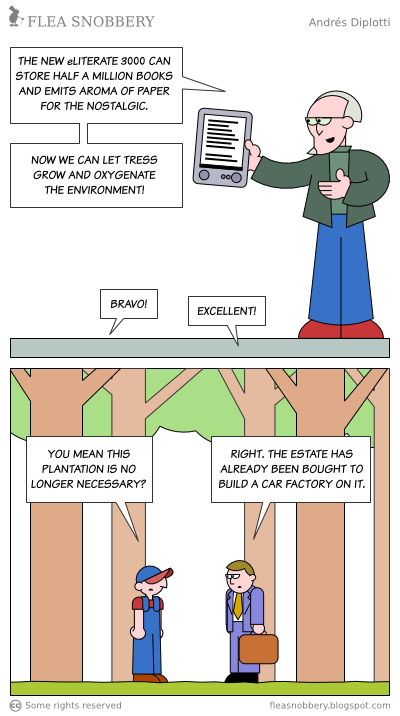 FLEA SNOBBERY

Andrés Diplotti

THE NEW eLITERATE 3000 CAN STORE HALF A MILLION BOOKS AND EMITS AROMA OF PAPER FOR THE NOSTALGIC.

NOW WE CAN LET TRESS GROW AND OXYGENATE THE ENVIRONMENT!

BRAVO!

EXCELLENT!

YOU MEAN THIS PLANTATION IS NO LONGER NECESSARY?

RIGHT. THE ESTATE HAS ALREADY BEEN BOUGHT TO BUILD A CAR FACTORY ON IT.

Some rights reserved

fleasnobbery.blogspot.com