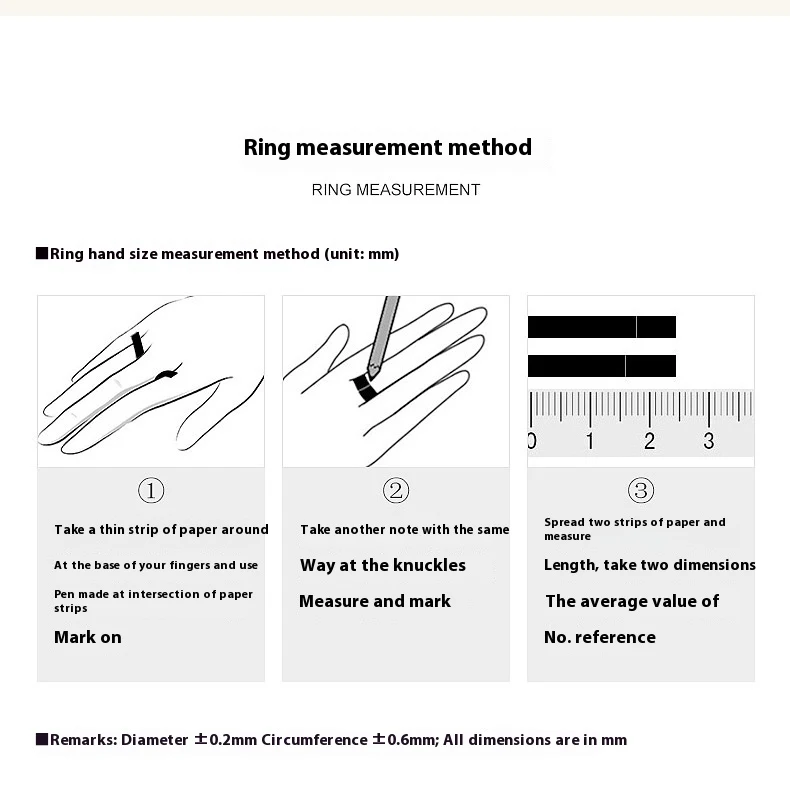 Ring measurement method

RING MEASUREMENT

■Ring hand size measurement method (unit: mm)

0 1 2 3

①

Take a thin strip of paper around

At the base of your fingers and use

Pen made at intersection of paper strips

Mark on

②

Take another note with the same

Way at the knuckles

Measure and mark

③

Spread two strips of paper and measure

Length, take two dimensions

The average value of

No. reference

■Remarks: Diameter ±0.2mm Circumference ±0.6mm; All dimensions are in mm