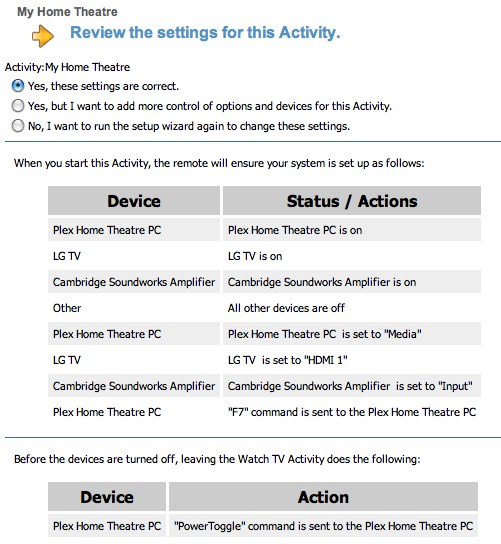 My Home Theatre

Review the settings for this Activity.

Activity:My Home Theatre

Yes, these settings are correct.

Yes, but I want to add more control of options and devices for this Activity.

No, I want to run the setup wizard again to change these settings.

When you start this Activity, the remote will ensure your system is set up as follows:

| Device | Status / Actions |
|---|---|
| Plex Home Theatre PC | Plex Home Theatre PC is on |
| LG TV | LG TV is on |
| Cambridge Soundworks Amplifier | Cambridge Soundworks Amplifier is on |
| Other | All other devices are off |
| Plex Home Theatre PC | Plex Home Theatre PC is set to "Media" |
| LG TV | LG TV is set to "HDMI 1" |
| Cambridge Soundworks Amplifier | Cambridge Soundworks Amplifier is set to "Input" |
| Plex Home Theatre PC | "F7" command is sent to the Plex Home Theatre PC |

Before the devices are turned off, leaving the Watch TV Activity does the following:

| Device | Action |
|---|---|
| Plex Home Theatre PC | "PowerToggle" command is sent to the Plex Home Theatre PC |