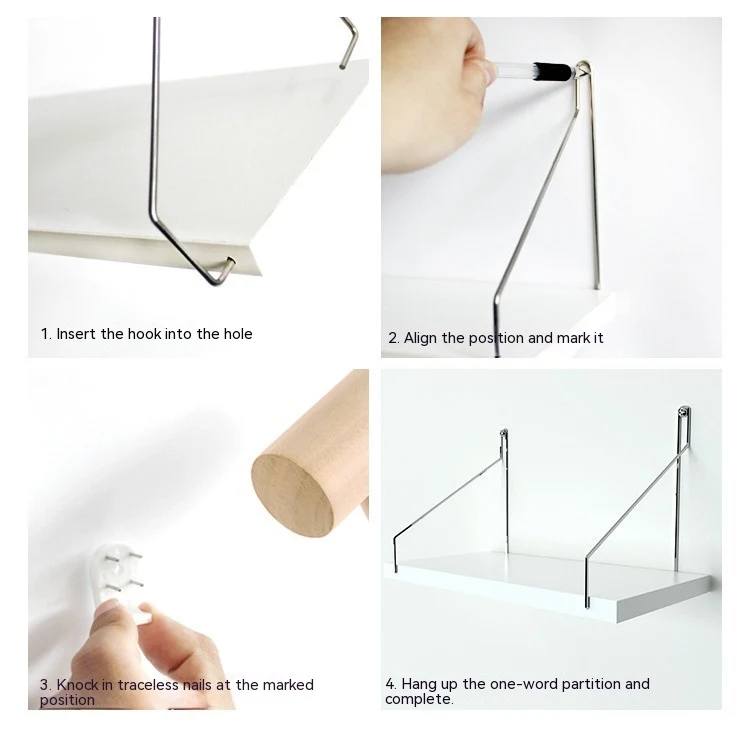 1. Insert the hook into the hole

2. Align the position and mark it

3. Knock in traceless nails at the marked position

4. Hang up the one-word partition and complete.