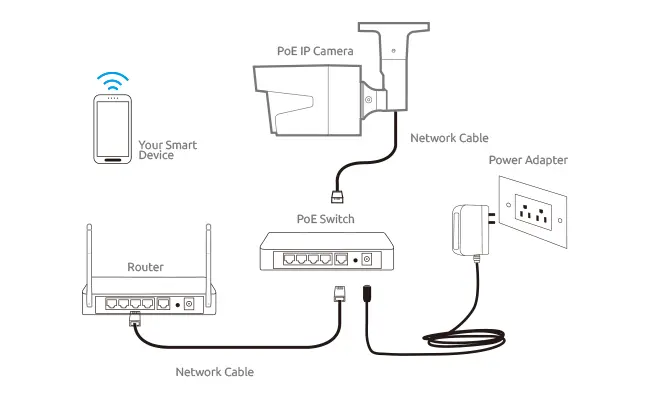 PoE IP Camera

Your Smart Device

Network Cable

Power Adapter

PoE Switch

Router

Network Cable