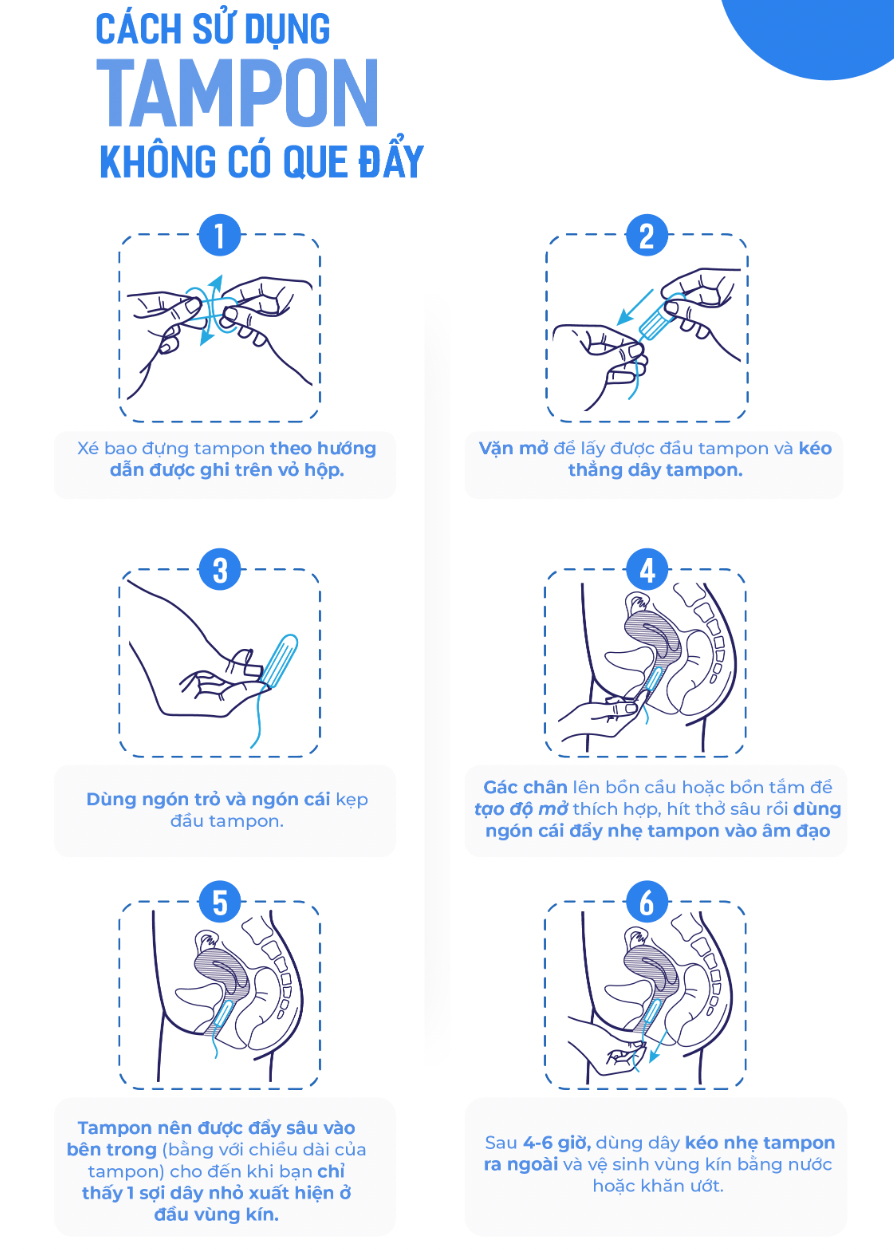 CÁCH SỬ DỤNG
TAMPON
KHÔNG CÓ QUE ĐẨY

1

Xé bao đựng tampon theo hướng dẫn được ghi trên vỏ hộp.

2

Vặn mở để lấy được đầu tampon và kéo thẳng dây tampon.

3

Dùng ngón trỏ và ngón cái kẹp đầu tampon.

4

Gác chân lên bồn cầu hoặc bồn tắm để tạo độ mở thích hợp, hít thở sâu rồi dùng ngón cái đẩy nhẹ tampon vào âm đạo

5

Tampon nên được đẩy sâu vào bên trong (bằng với chiều dài của tampon) cho đến khi bạn chỉ thấy 1 sợi dây nhỏ xuất hiện ở đầu vùng kín.

6

Sau 4-6 giờ, dùng dây kéo nhẹ tampon ra ngoài và vệ sinh vùng kín bằng nước hoặc khăn ướt.