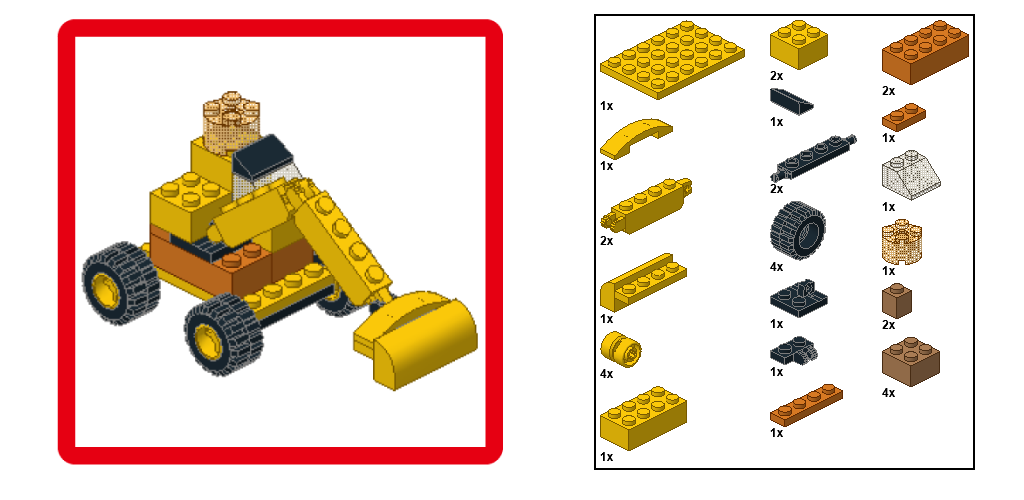 1x
1x
2x
1x
4x
1x

2x
1x
2x
4x
1x
1x
1x

2x
1x
1x
1x
2x
4x