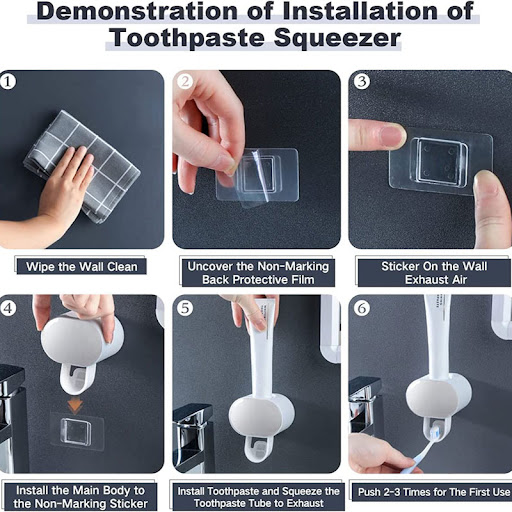 Demonstration of Installation of Toothpaste Squeezer

1

Wipe the Wall Clean

2

Uncover the Non-Marking Back Protective Film

3

Sticker On the Wall Exhaust Air

4

Install the Main Body to the Non-Marking Sticker

5

Install Toothpaste and Squeeze the Toothpaste Tube to Exhaust

6

Push 2-3 Times for The First Use