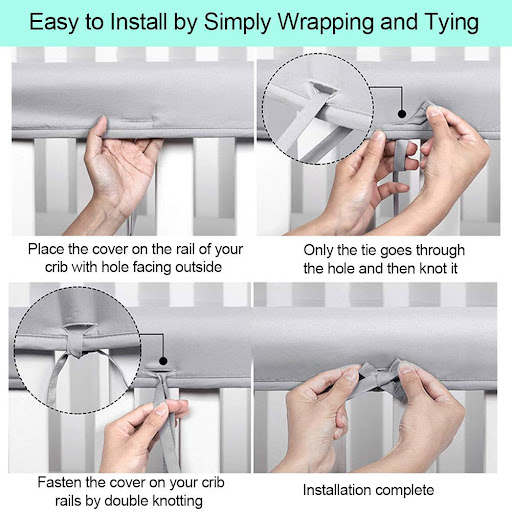 Easy to Install by Simply Wrapping and Tying

Place the cover on the rail of your crib with hole facing outside

Only the tie goes through the hole and then knot it

Fasten the cover on your crib rails by double knotting

Installation complete