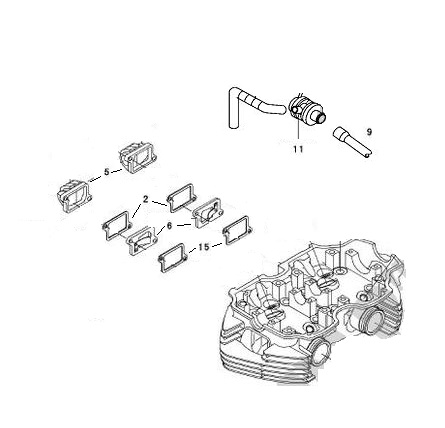 9
11
5
2
6
15