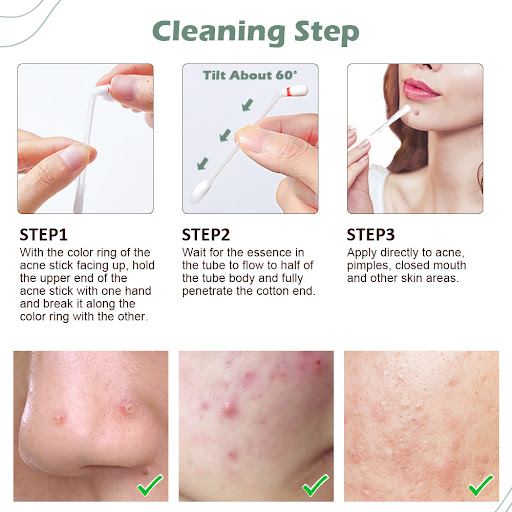 Cleaning Step

Tilt About 60°

STEP1
With the color ring of the acne stick facing up, hold the upper end of the acne stick with one hand and break it along the color ring with the other.

STEP2
Wait for the essence in the tube to flow to half of the tube body and fully penetrate the cotton end.

STEP3
Apply directly to acne, pimples, closed mouth and other skin areas.